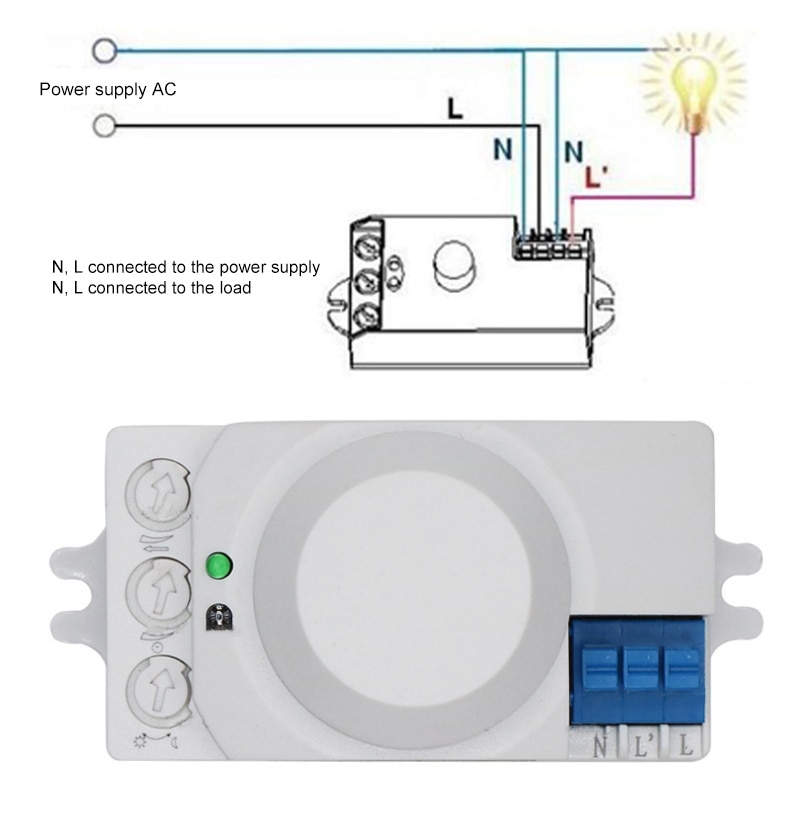 Power supply AC

L

N

N

L'

N, L connected to the power supply
N, L connected to the load

N L' L