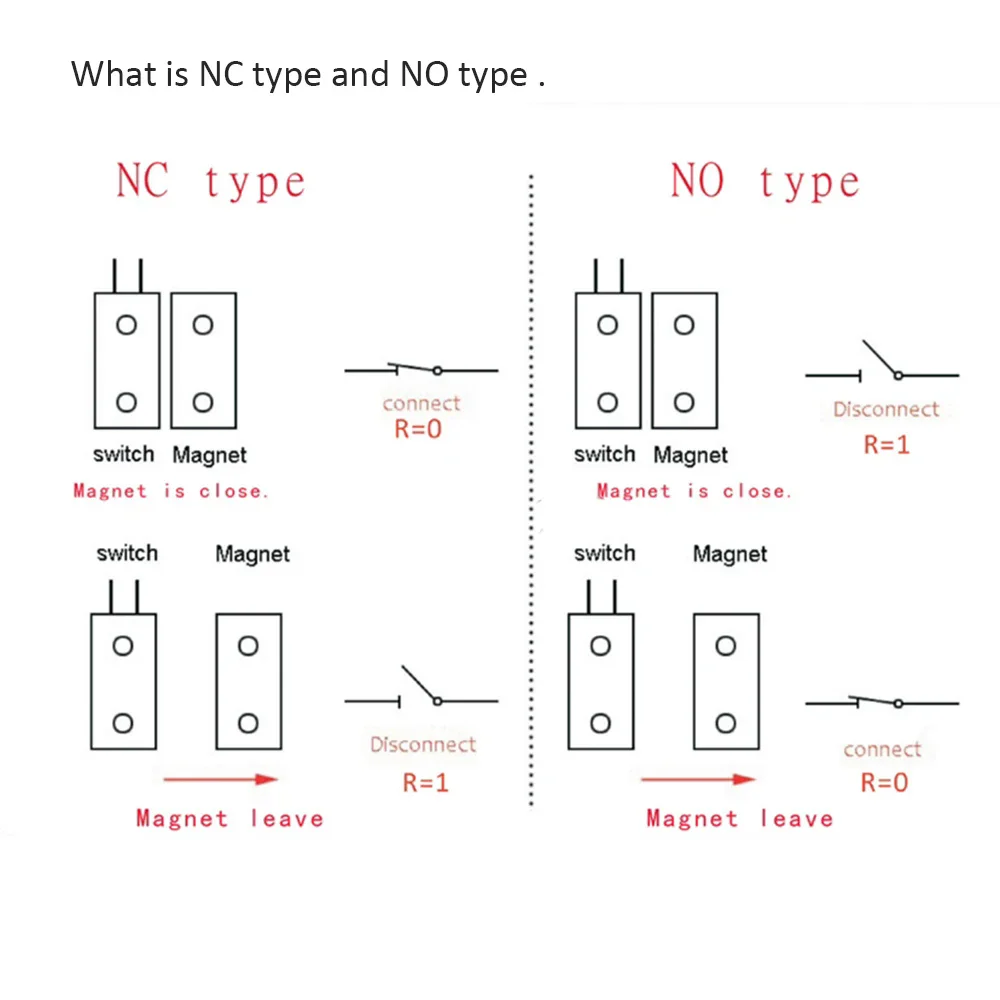 What is NC type and NO type .

NC type

switch Magnet

connect
R=0

Magnet is close.

switch Magnet

Disconnect
R=1

Magnet leave

NO type

switch Magnet

Disconnect
R=1

Magnet is close.

switch Magnet

connect
R=0

Magnet leave